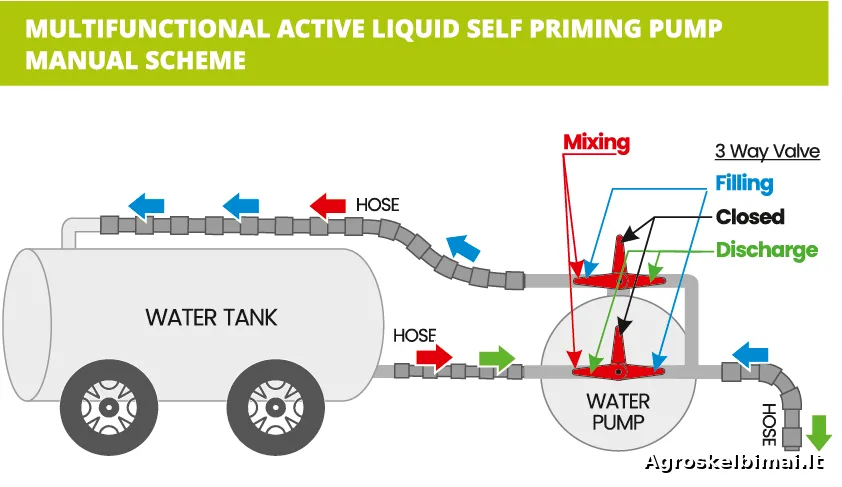 MULTIFUNCTIONAL ACTIVE LIQUID SELF PRIMING PUMP MANUAL SCHEME

Mixing

3 Way Valve

Filling

Closed

Discharge

HOSE

WATER TANK

HOSE

WATER PUMP

HOSE

Agroskelbimai.lt